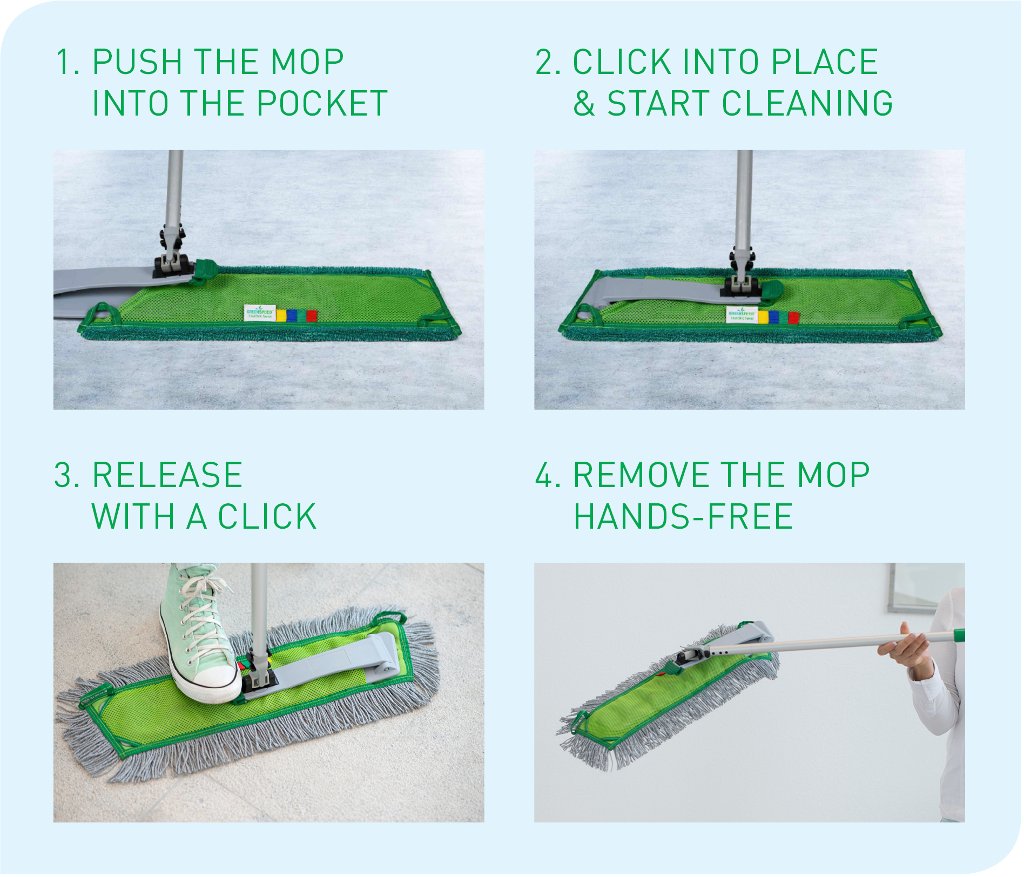 1. PUSH THE MOP INTO THE POCKET

2. CLICK INTO PLACE & START CLEANING

3. RELEASE WITH A CLICK

4. REMOVE THE MOP HANDS-FREE